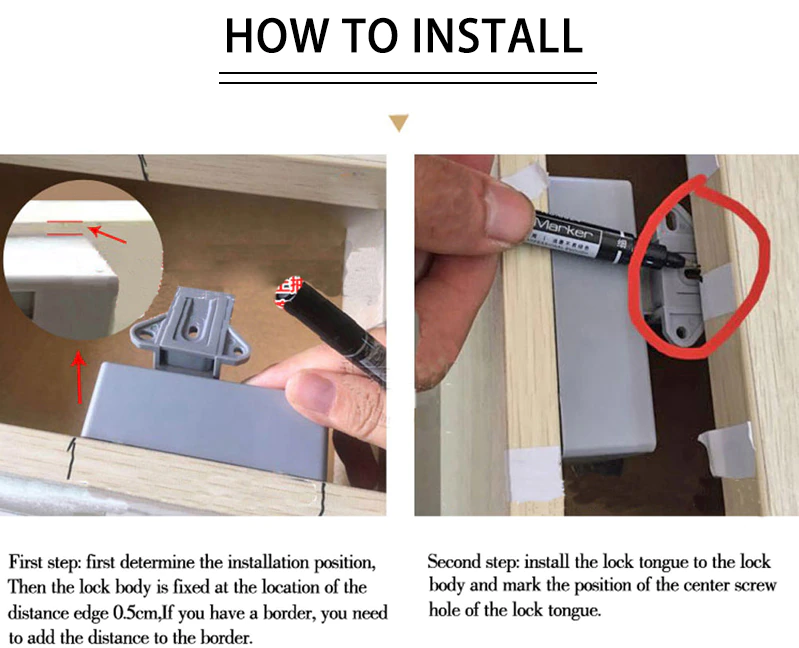 HOW TO INSTALL

Marker

First step: first determine the installation position, Then the lock body is fixed at the location of the distance edge 0.5cm,If you have a border, you need to add the distance to the border.

Second step: install the lock tongue to the lock body and mark the position of the center screw hole of the lock tongue.